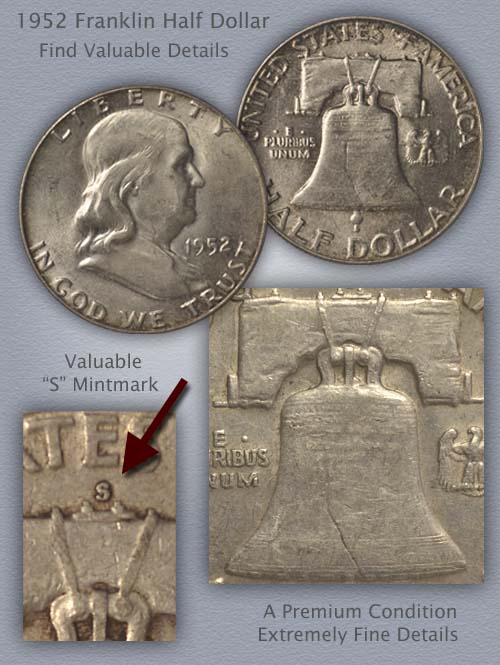 1952 Franklin Half Dollar
Find Valuable Details

LIBERTY
1952
IN GOD WE TRUST

UNITED STATES OF AMERICA
E PLURIBUS UNUM
HALF DOLLAR

Valuable "S" Mintmark

TES
S

E
RIBUS
NUM

A Premium Condition
Extremely Fine Details